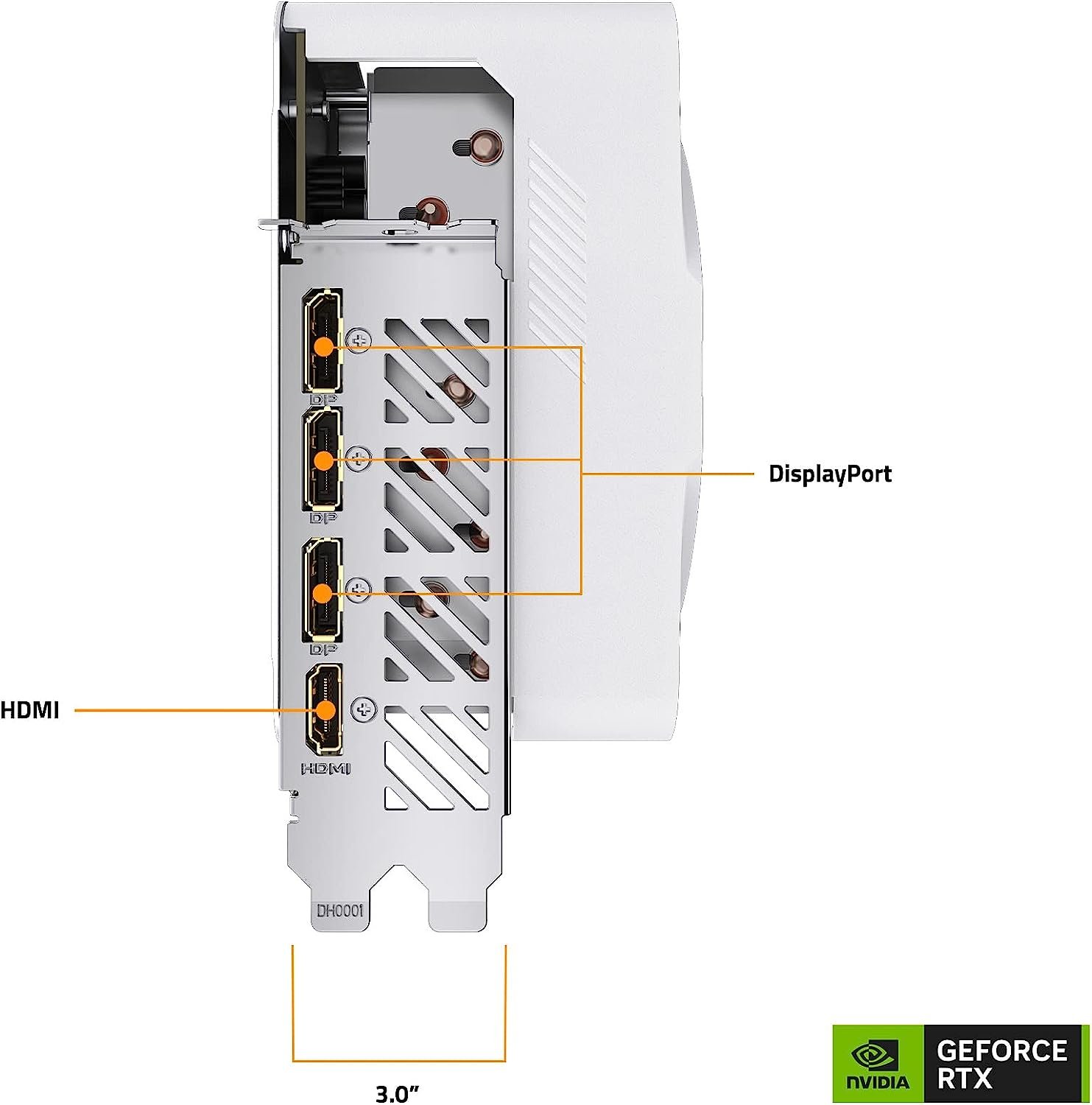 DP

DP

DP

DisplayPort

HDMI

HDMI

DH0001

3.0”

NVIDIA

GEFORCE RTX